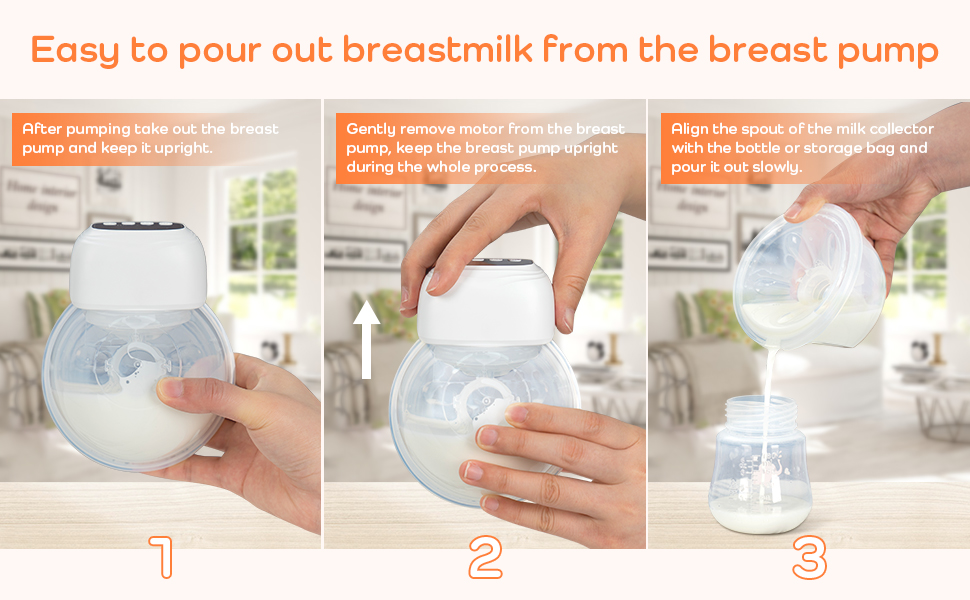 Easy to pour out breastmilk from the breast pump

After pumping take out the breast pump and keep it upright.

1

Gently remove motor from the breast pump, keep the breast pump upright during the whole process.

2

Align the spout of the milk collector with the bottle or storage bag and pour it out slowly.

3