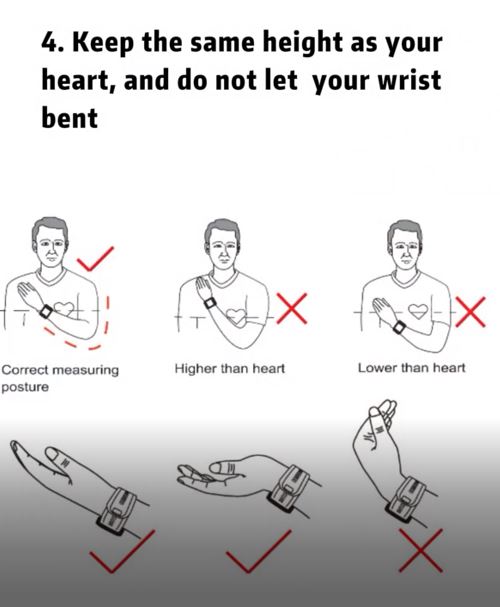 4. Keep the same height as your heart, and do not let your wrist bent

Correct measuring posture

Higher than heart

Lower than heart