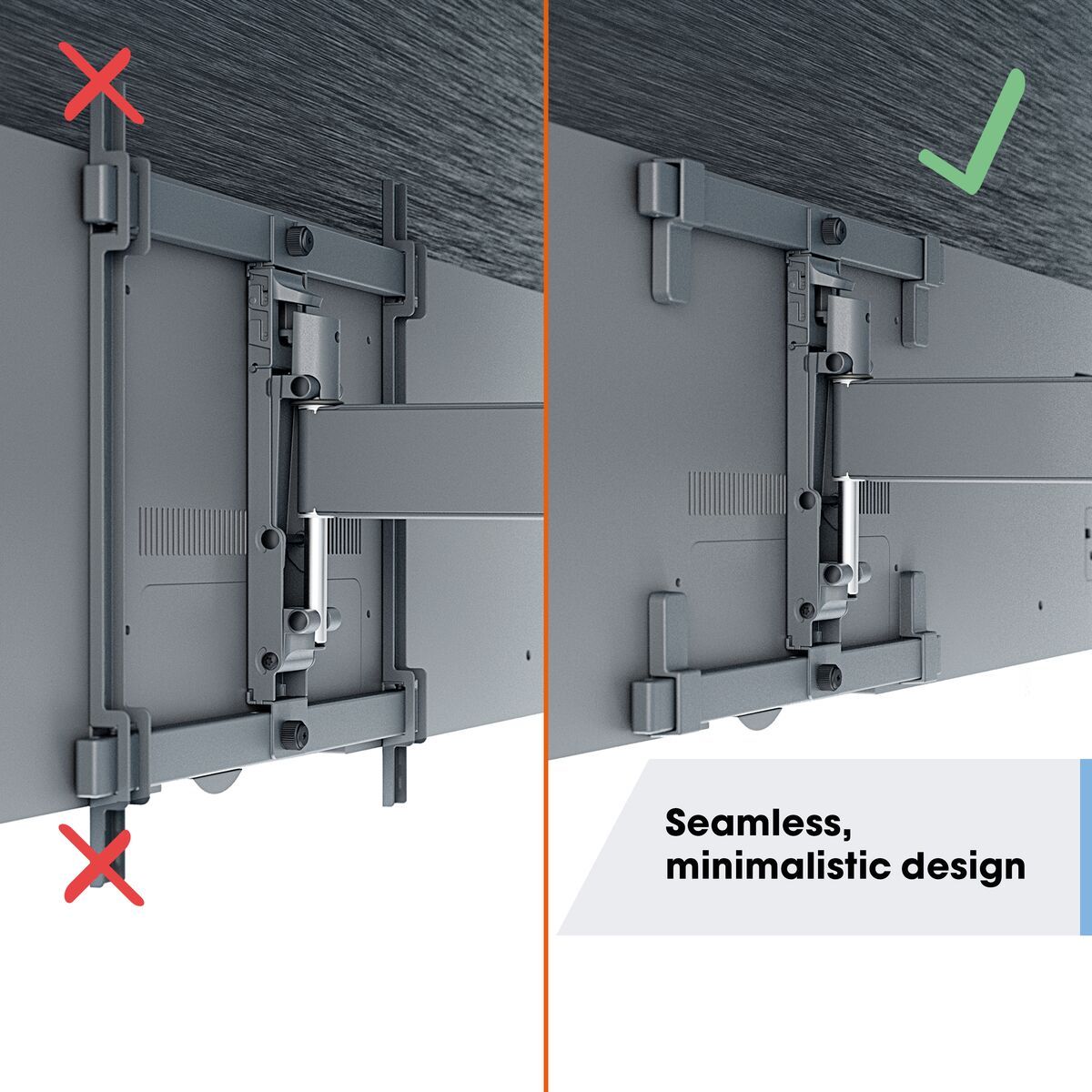 Seamless,
minimalistic design