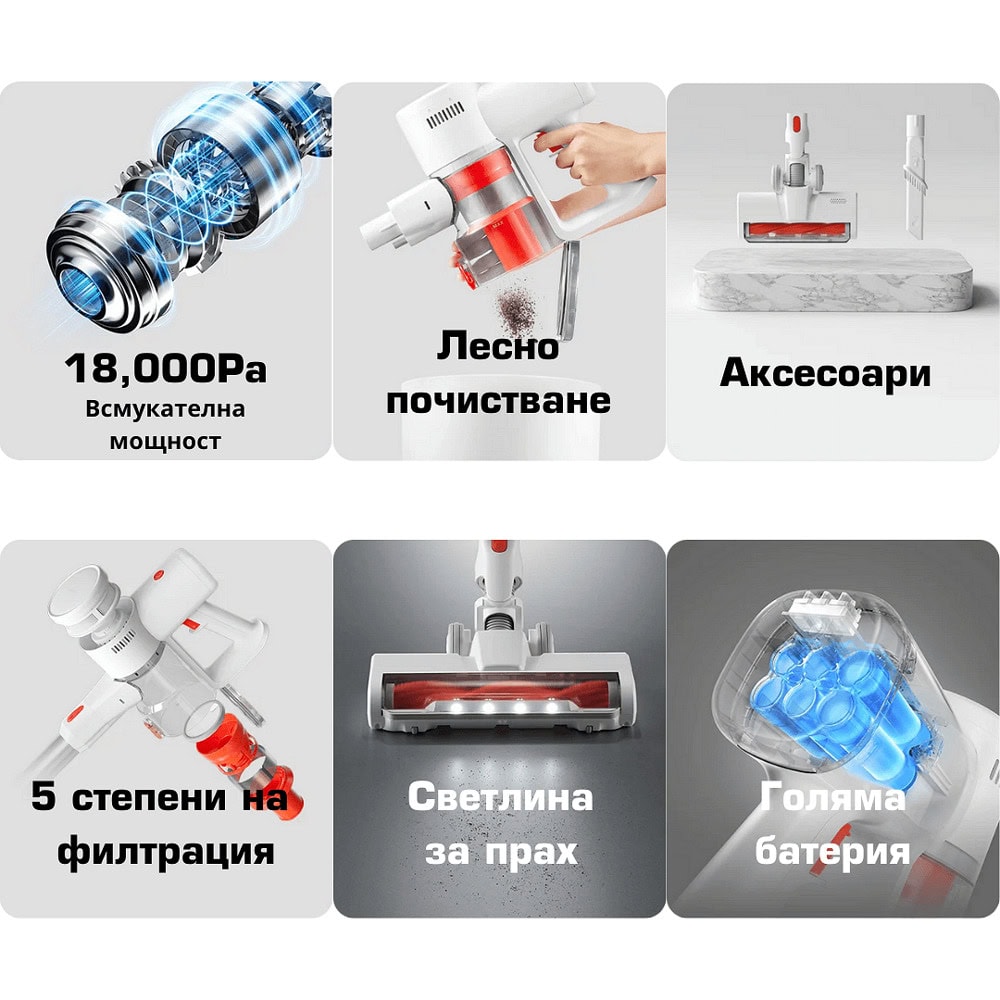 18,000Pa
Всмукателна мощност

Лесно почистване

Аксесоари

5 степени на филтрация

Светлина за прах

Голяма батерия