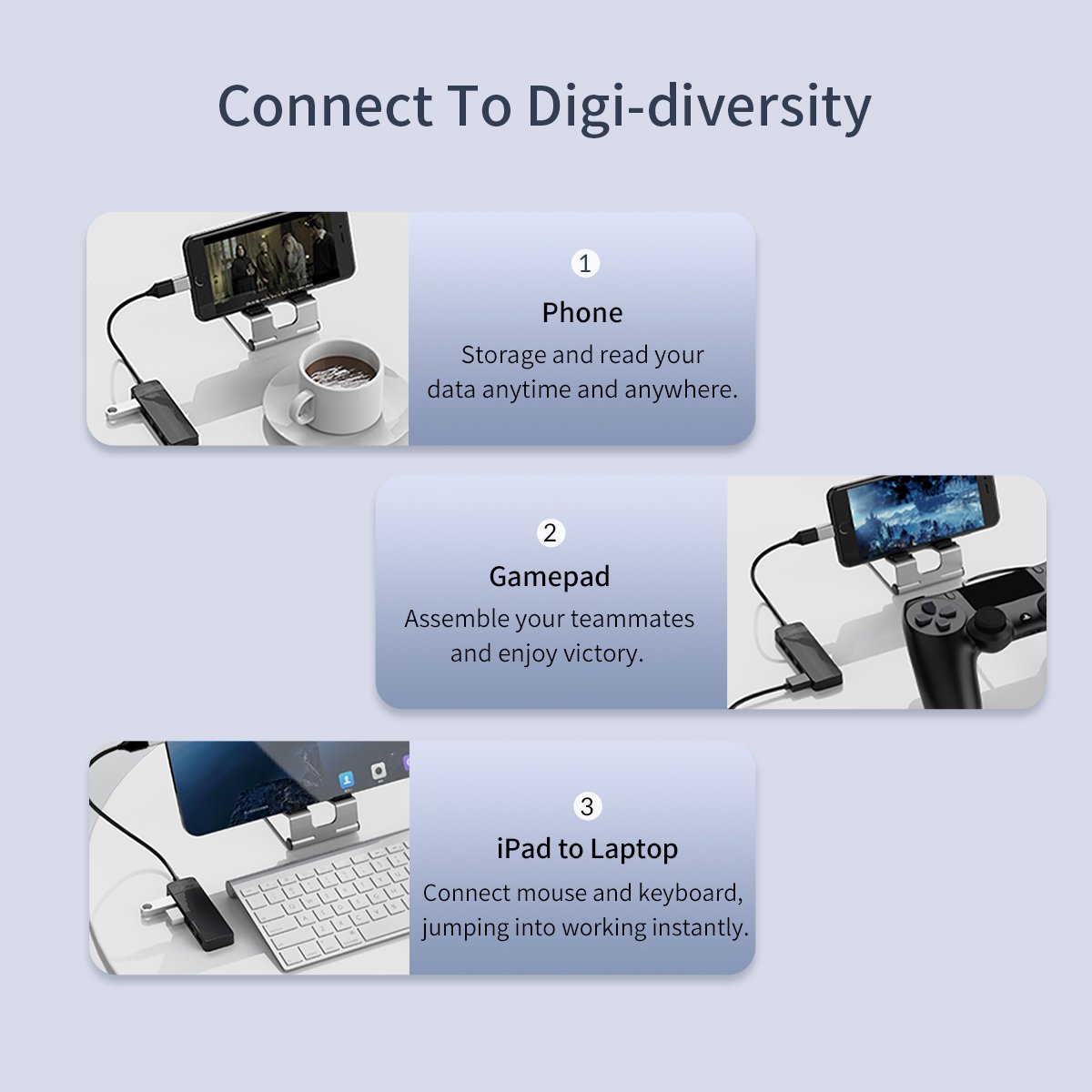 Connect To Digi-diversity

1
Phone
Storage and read your data anytime and anywhere.

2
Gamepad
Assemble your teammates and enjoy victory.

3
iPad to Laptop
Connect mouse and keyboard, jumping into working instantly.